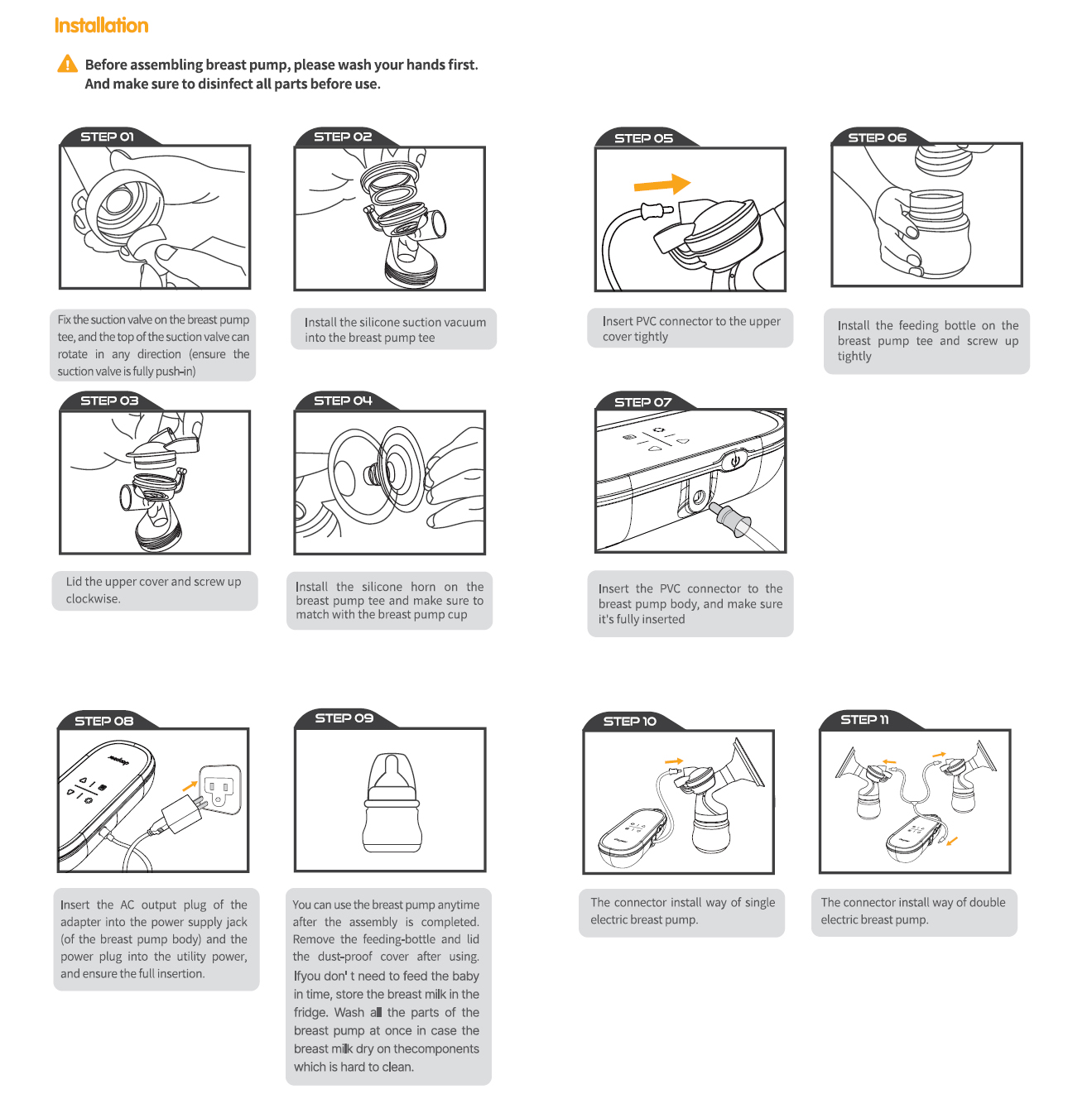 Installation

Before assembling breast pump, please wash your hands first. And make sure to disinfect all parts before use.

STEP 01

Fix the suction valve on the breast pump tee, and the top of the suction valve can rotate in any direction (ensure the suction valve is fully push-in)

STEP 02

Install the silicone suction vacuum into the breast pump tee

STEP 03

Lid the upper cover and screw up clockwise.

STEP 04

Install the silicone horn on the breast pump tee and make sure to match with the breast pump cup

STEP 05

Insert PVC connector to the upper cover tightly

STEP 06

Install the feeding bottle on the breast pump tee and screw up tightly

STEP 07

Insert the PVC connector to the breast pump body, and make sure it's fully inserted

STEP 08

Insert the AC output plug of the adapter into the power supply jack (of the breast pump body) and the power plug into the utility power, and ensure the full insertion.

STEP 09

You can use the breast pump anytime after the assembly is completed. Remove the feeding-bottle and lid the dust-proof cover after using. Ifyou don' t need to feed the baby in time, store the breast milk in the fridge. Wash all the parts of the breast pump at once in case the breast milk dry on thecomponents which is hard to clean.

STEP 10

The connector install way of single electric breast pump.

STEP 11

The connector install way of double electric breast pump.