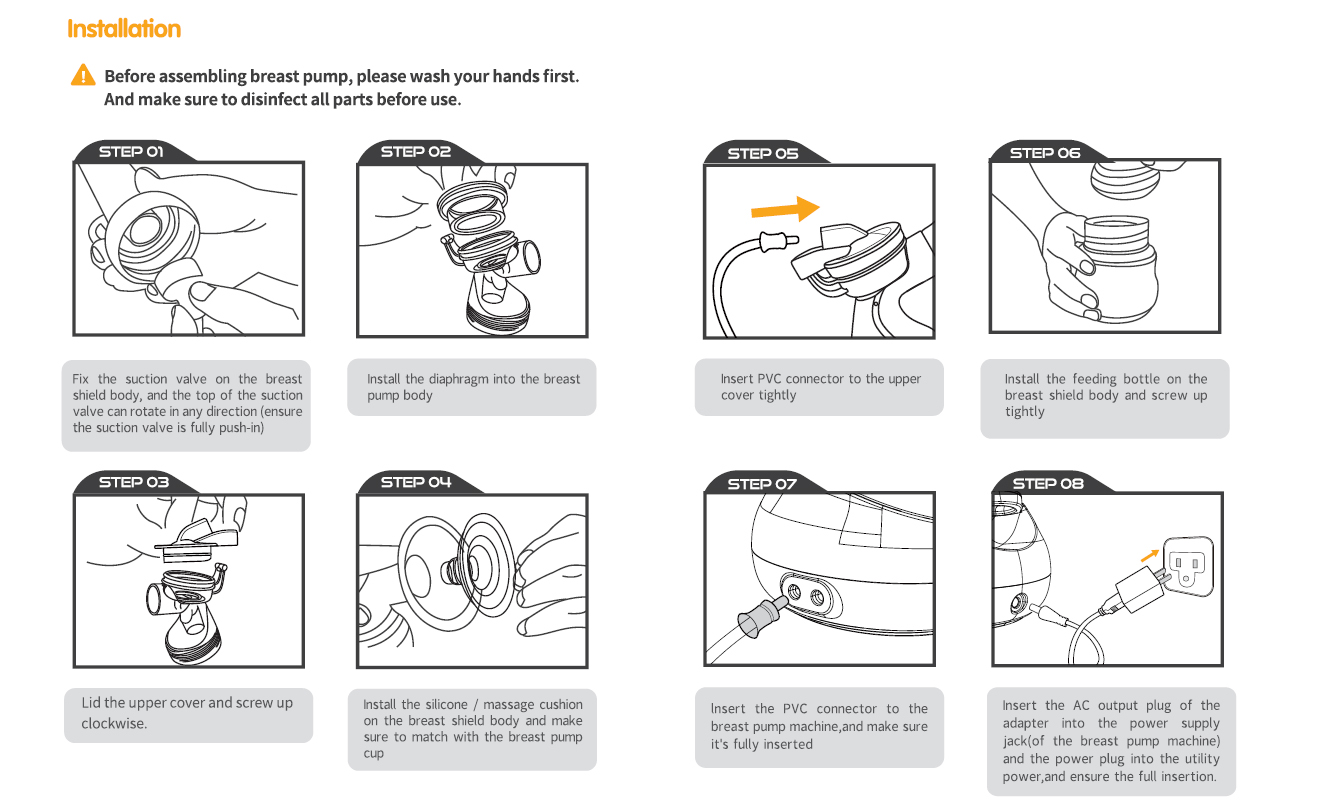 Installation

Before assembling breast pump, please wash your hands first. And make sure to disinfect all parts before use.

STEP 01

Fix the suction valve on the breast shield body, and the top of the suction valve can rotate in any direction (ensure the suction valve is fully push-in)

STEP 02

Install the diaphragm into the breast pump body

STEP 03

Lid the upper cover and screw up clockwise.

STEP 04

Install the silicone / massage cushion on the breast shield body and make sure to match with the breast pump cup

STEP 05

Insert PVC connector to the upper cover tightly

STEP 06

Install the feeding bottle on the breast shield body and screw up tightly

STEP 07

Insert the PVC connector to the breast pump machine,and make sure it's fully inserted

STEP 08

Insert the AC output plug of the adapter into the power supply jack(of the breast pump machine) and the power plug into the utility power,and ensure the full insertion.